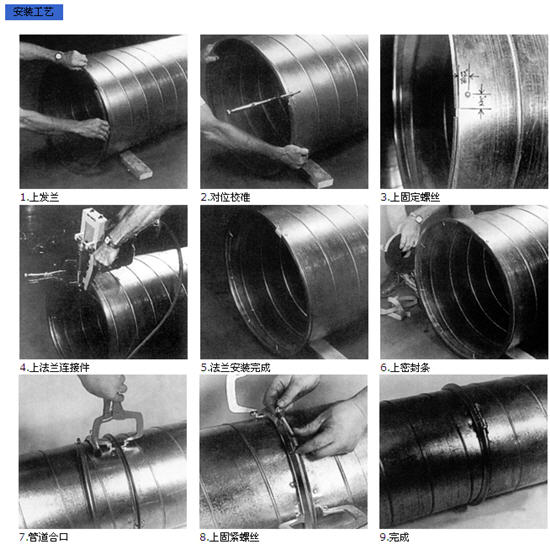 安装工艺

1.上发兰

2.对位校准

3.上固定螺丝

4.上法兰连接件

5.法兰安装完成

6.上密封条

7.管道合口

8.上固紧螺丝

9.完成